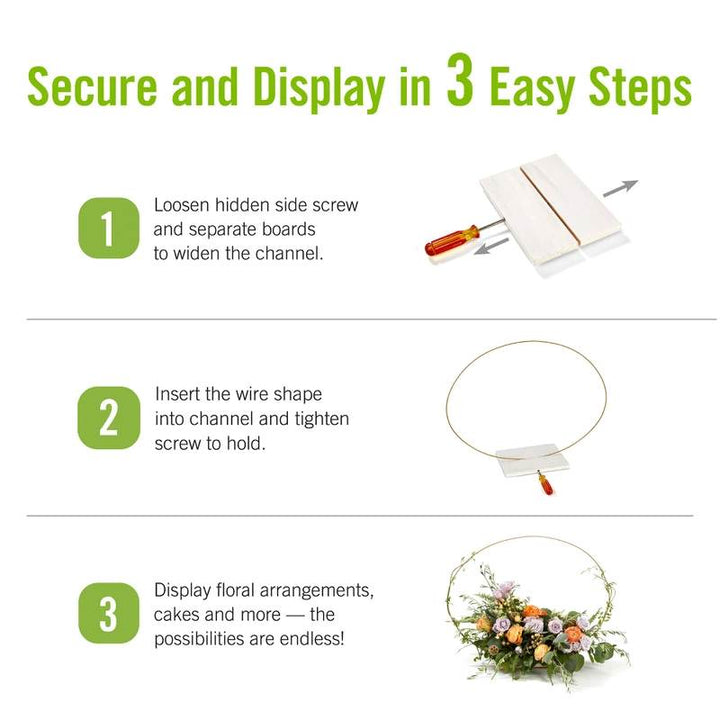 Secure and Display in 3 Easy Steps

1 Loosen hidden side screw and separate boards to widen the channel.

2 Insert the wire shape into channel and tighten screw to hold.

3 Display floral arrangements, cakes and more — the possibilities are endless!